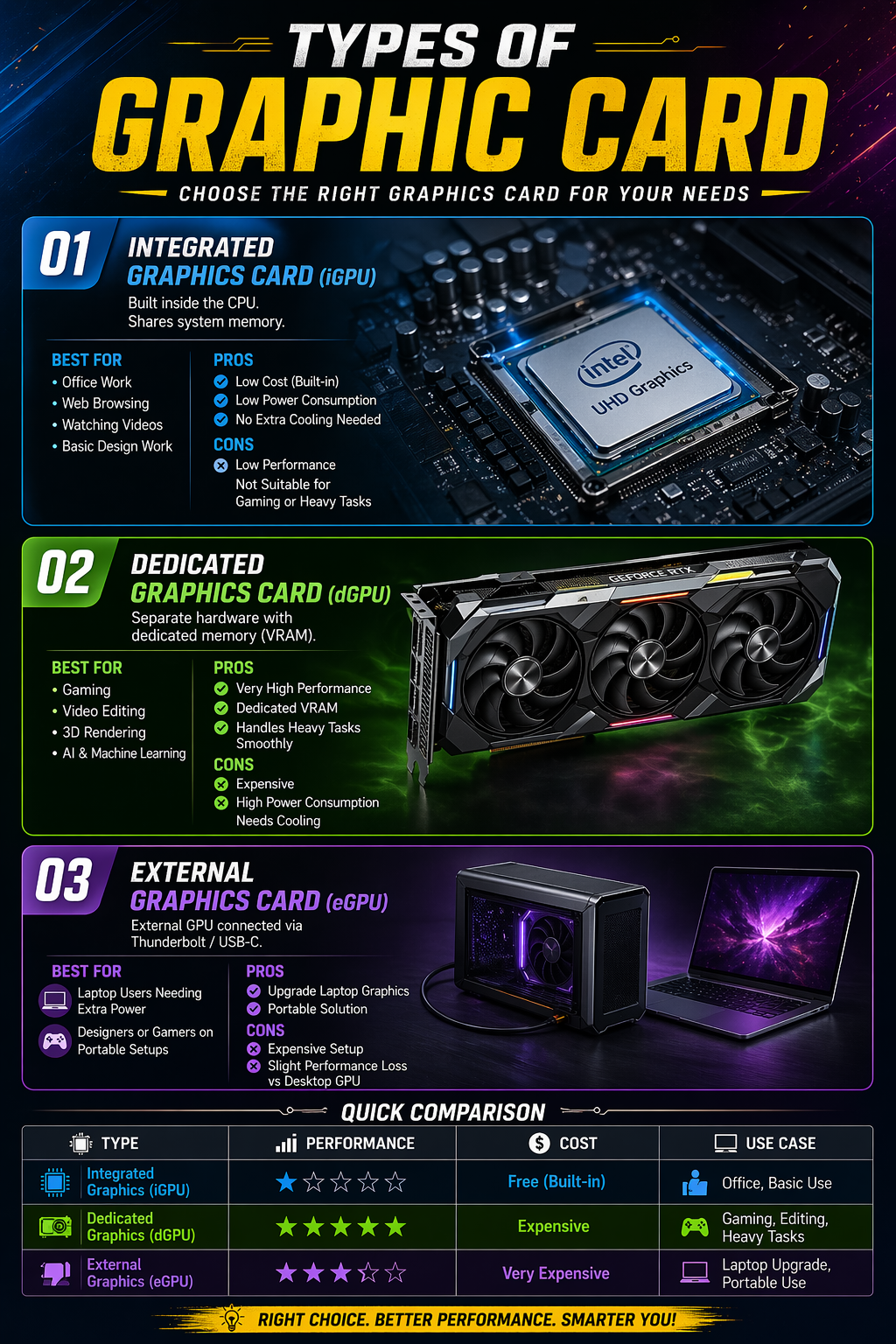 TYPES OF
GRAPHIC CARD
CHOOSE THE RIGHT GRAPHICS CARD FOR YOUR NEEDS

01
INTEGRATED
GRAPHICS CARD (iGPU)
Built inside the CPU.
Shares system memory.

BEST FOR
• Office Work
• Web Browsing
• Watching Videos
• Basic Design Work

PROS
Low Cost (Built-in)
Low Power Consumption
No Extra Cooling Needed
CONS
Low Performance
Not Suitable for Gaming or Heavy Tasks

intel
UHD Graphics

02
DEDICATED
GRAPHICS CARD (dGPU)
Separate hardware with dedicated memory (VRAM).

BEST FOR
• Gaming
• Video Editing
• 3D Rendering
• AI & Machine Learning

PROS
Very High Performance
Dedicated VRAM
Handles Heavy Tasks Smoothly
CONS
Expensive
High Power Consumption
Needs Cooling

GEFORCE RTX

03
EXTERNAL
GRAPHICS CARD (eGPU)
External GPU connected via Thunderbolt / USB-C.

BEST FOR
Laptop Users Needing Extra Power
Designers or Gamers on Portable Setups

PROS
Upgrade Laptop Graphics
Portable Solution
CONS
Expensive Setup
Slight Performance Loss vs Desktop GPU

QUICK COMPARISON

| TYPE | PERFORMANCE | COST | USE CASE |
|---|---|---|---|
| Integrated Graphics (iGPU) | ★☆☆☆☆ | Free (Built-in) | Office, Basic Use |
| Dedicated Graphics (dGPU) | ★★★★★ | Expensive | Gaming, Editing, Heavy Tasks |
| External Graphics (eGPU) | ★★★☆☆ | Very Expensive | Laptop Upgrade, Portable Use |

RIGHT CHOICE. BETTER PERFORMANCE. SMARTER YOU!